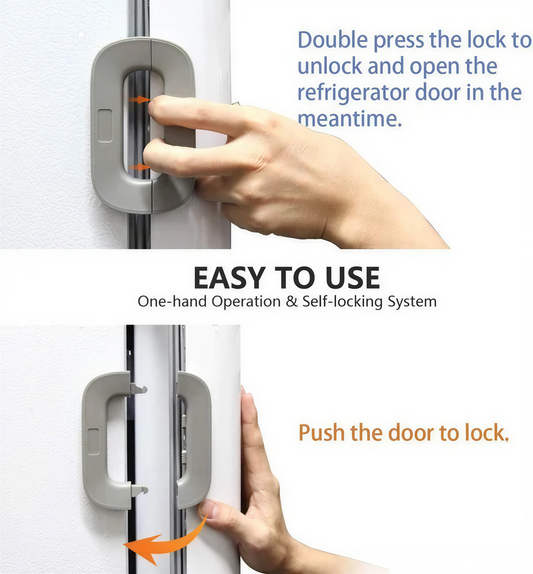 Double press the lock to unlock and open the refrigerator door in the meantime.

EASY TO USE
One-hand Operation & Self-locking System

Push the door to lock.